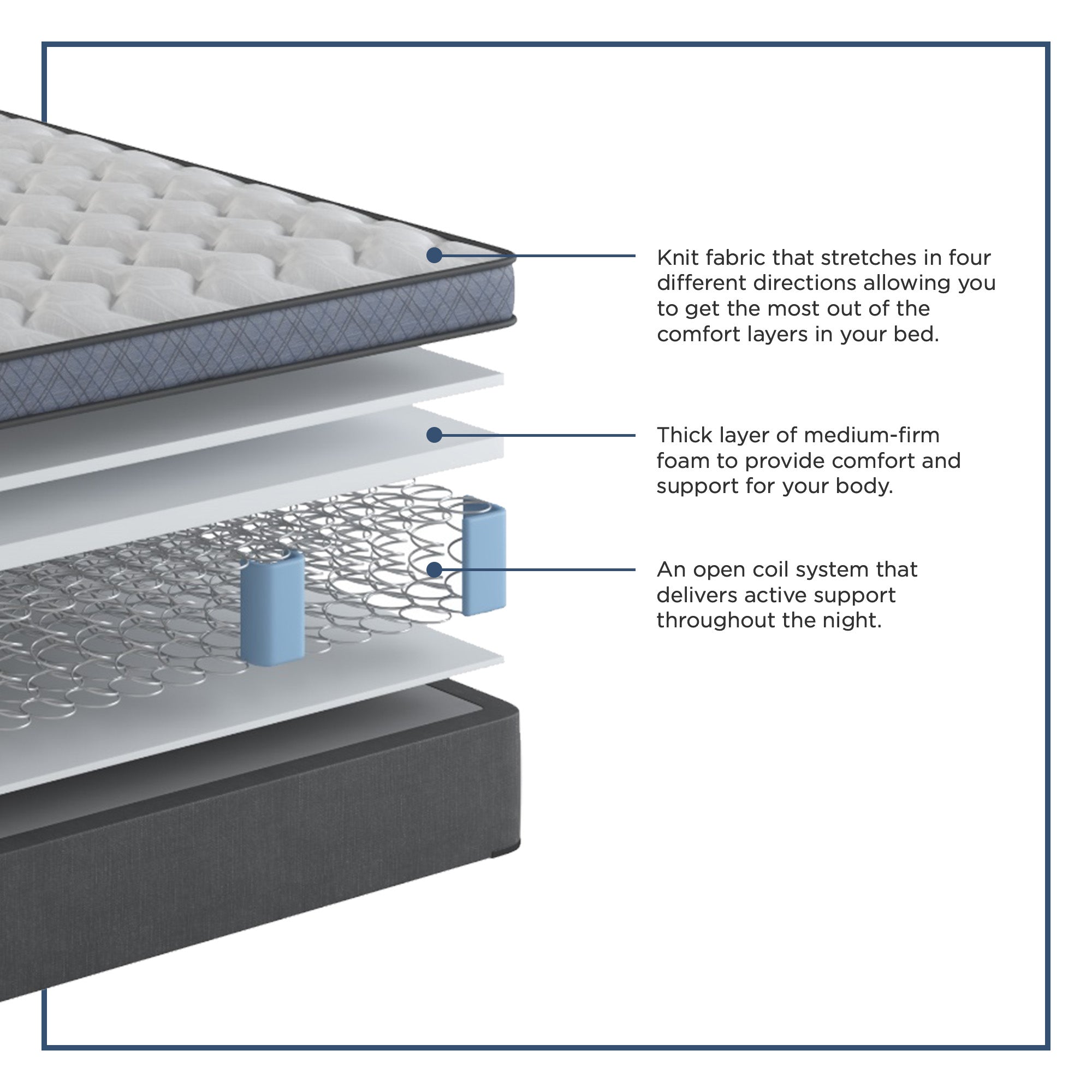 Knit fabric that stretches in four different directions allowing you to get the most out of the comfort layers in your bed.

Thick layer of medium-firm foam to provide comfort and support for your body.

An open coil system that delivers active support throughout the night.