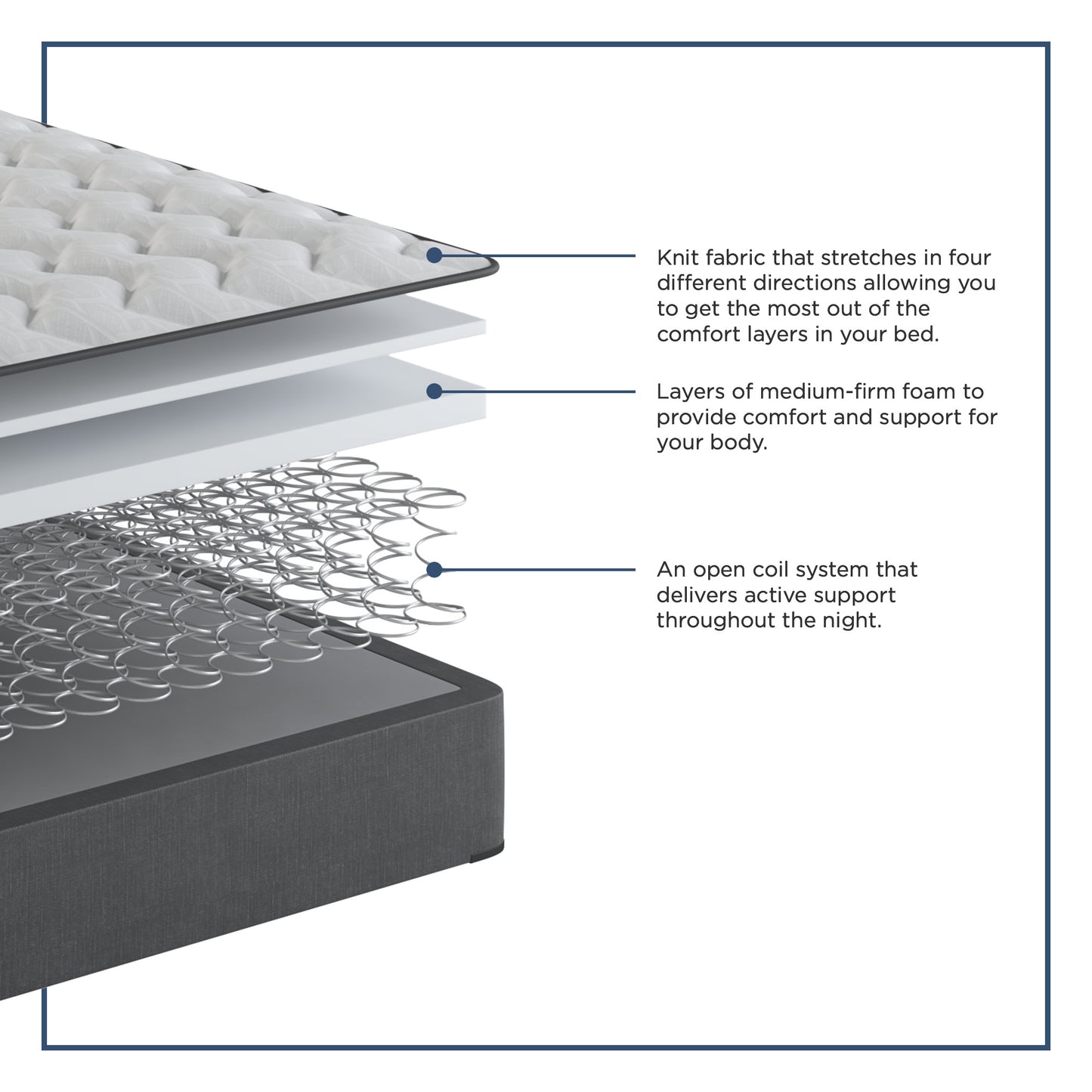 Knit fabric that stretches in four different directions allowing you to get the most out of the comfort layers in your bed.

Layers of medium-firm foam to provide comfort and support for your body.

An open coil system that delivers active support throughout the night.